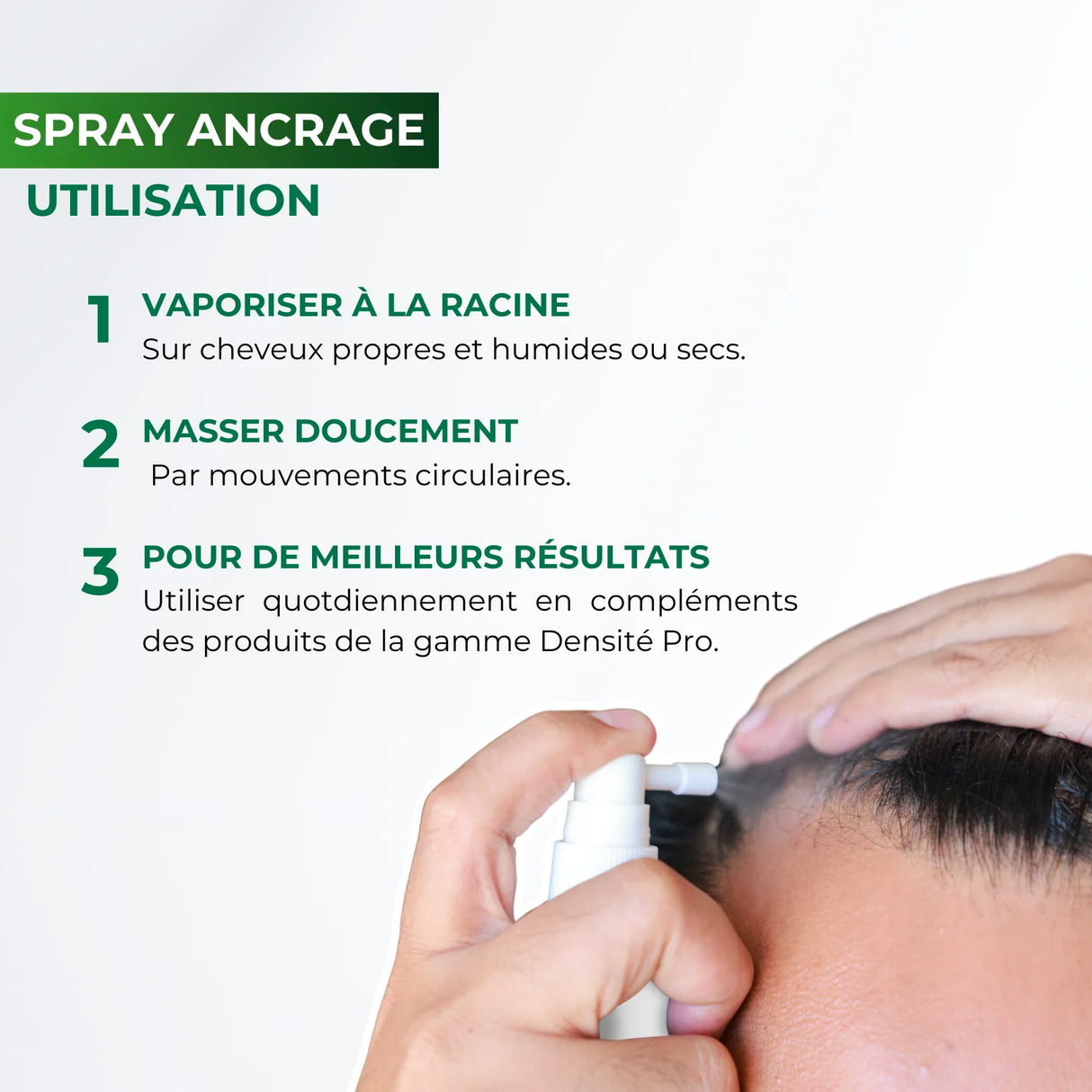 SPRAY ANCRAGE
UTILISATION

1 VAPORISER À LA RACINE
Sur cheveux propres et humides ou secs.

2 MASSER DOUCEMENT
Par mouvements circulaires.

3 POUR DE MEILLEURS RÉSULTATS
Utiliser quotdiennement en compléments des produits de la gamme Densité Pro.