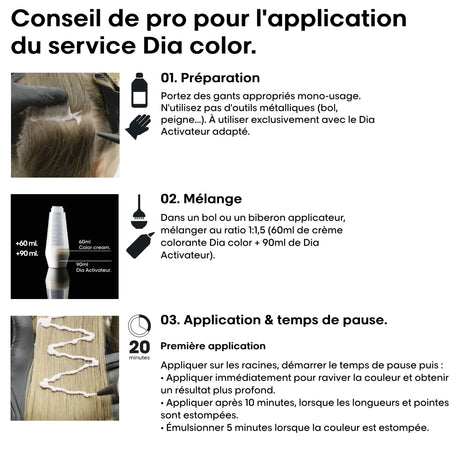 Conseil de pro pour l'application du service Dia color.

01. Préparation

Portez des gants appropriés mono-usage. N'utilisez pas d'outils métalliques (bol, peigne...). À utiliser exclusivement avec le Dia Activateur adapté.

+60 ml.
+90 ml.
60ml
Color cream.
90ml
Dia Activateur.

02. Mélange

Dans un bol ou un biberon applicateur, mélanger au ratio 1:1,5 (60ml de crème colorante Dia color + 90ml de Dia Activateur).

20
minutes

03. Application & temps de pause.

Première application

Appliquer sur les racines, démarrer le temps de pause puis :
• Appliquer immédiatement pour raviver la couleur et obtenir un résultat plus profond.
• Appliquer après 10 minutes, lorsque les longueurs et pointes sont estompées.
• Émulsionner 5 minutes lorsque la couleur est estompée.