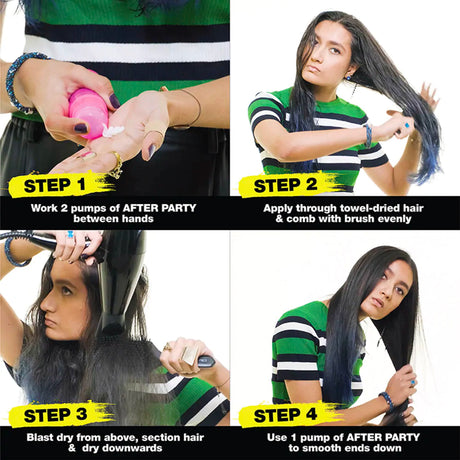 STEP 1
Work 2 pumps of AFTER PARTY between hands

STEP 2
Apply through towel-dried hair & comb with brush evenly

STEP 3
Blast dry from above, section hair & dry downwards

STEP 4
Use 1 pump of AFTER PARTY to smooth ends down