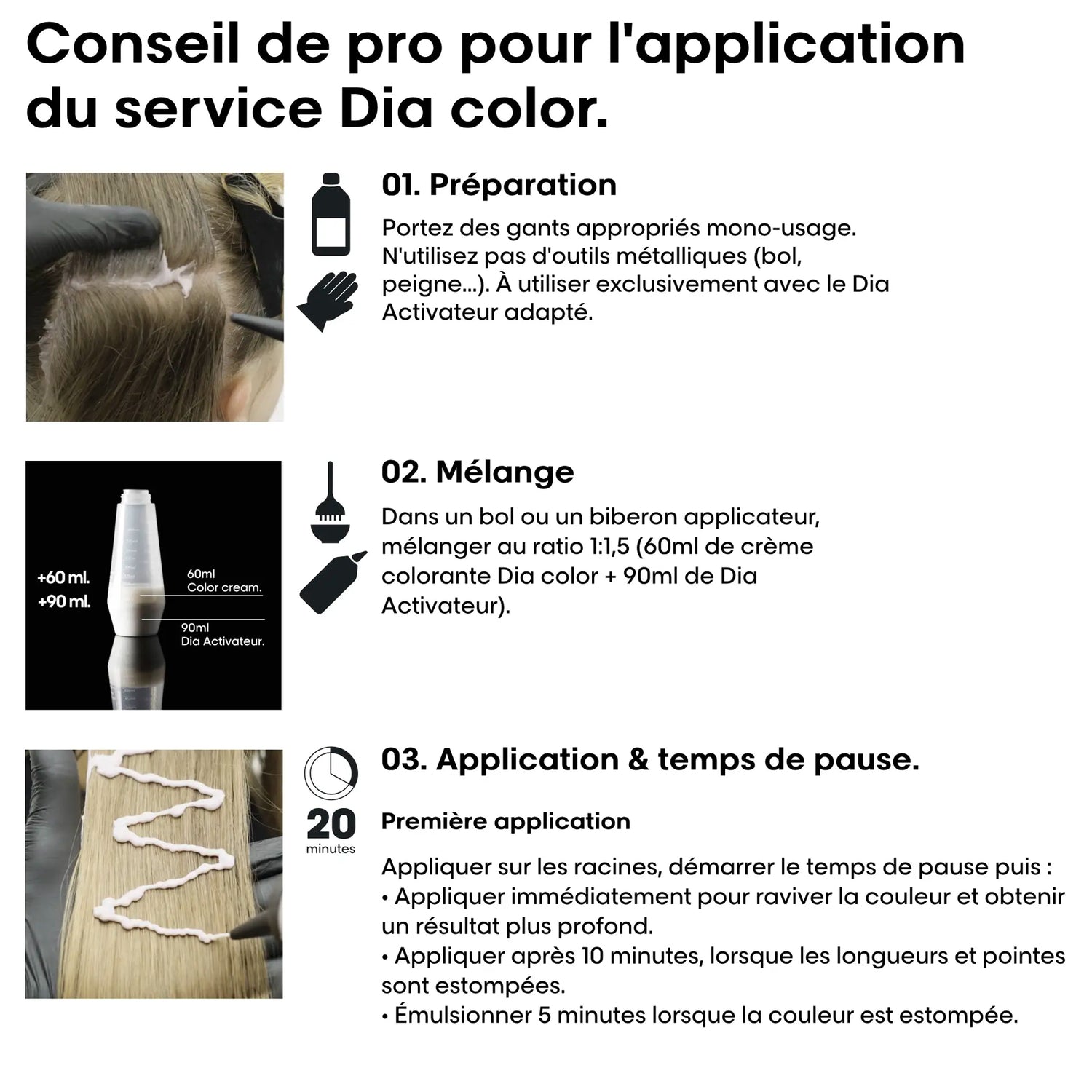 Conseil de pro pour l'application du service Dia color.

01. Préparation

Portez des gants appropriés mono-usage. N'utilisez pas d'outils métalliques (bol, peigne...). À utiliser exclusivement avec le Dia Activateur adapté.

+60 ml.
+90 ml.
60ml
Color cream.
90ml
Dia Activateur.

02. Mélange

Dans un bol ou un biberon applicateur, mélanger au ratio 1:1,5 (60ml de crème colorante Dia color + 90ml de Dia Activateur).

20
minutes

03. Application & temps de pause.

Première application

Appliquer sur les racines, démarrer le temps de pause puis :
• Appliquer immédiatement pour raviver la couleur et obtenir un résultat plus profond.
• Appliquer après 10 minutes, lorsque les longueurs et pointes sont estompées.
• Émulsionner 5 minutes lorsque la couleur est estompée.